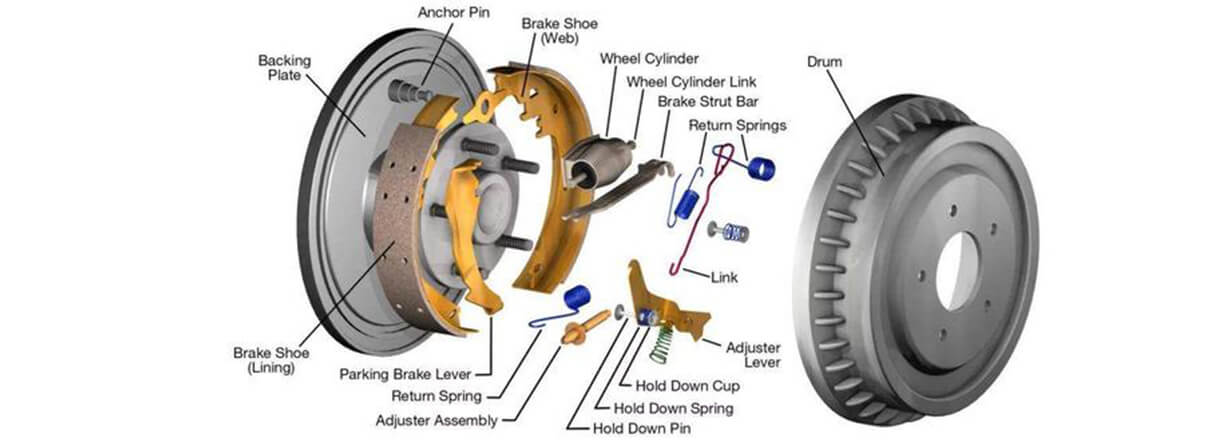 Anchor Pin
Brake Shoe
(Web)
Backing
Plate
Wheel Cylinder
Wheel Cylinder Link
Brake Strut Bar
Return Springs
Drum
Link
Adjuster
Lever
Brake Shoe
(Lining)
Parking Brake Lever
Return Spring
Adjuster Assembly
Hold Down Cup
Hold Down Spring
Hold Down Pin